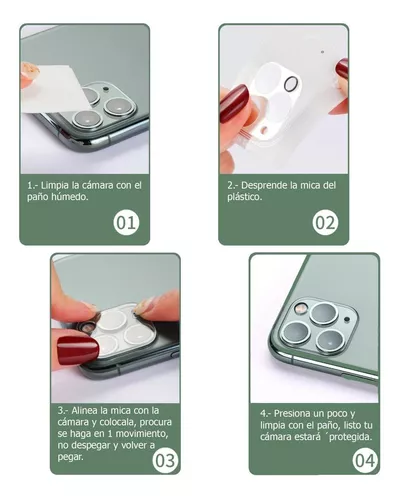 1.- Limpia la cámara con el paño húmedo.

01

2.- Desprende la mica del plástico.

02

3.- Alinea la mica con la cámara y colocala, procura se haga en 1 movimiento, no despegar y volver a pegar.

03

4.- Presiona un poco y limpia con el paño, listo tu cámara estará ´protegida.

04